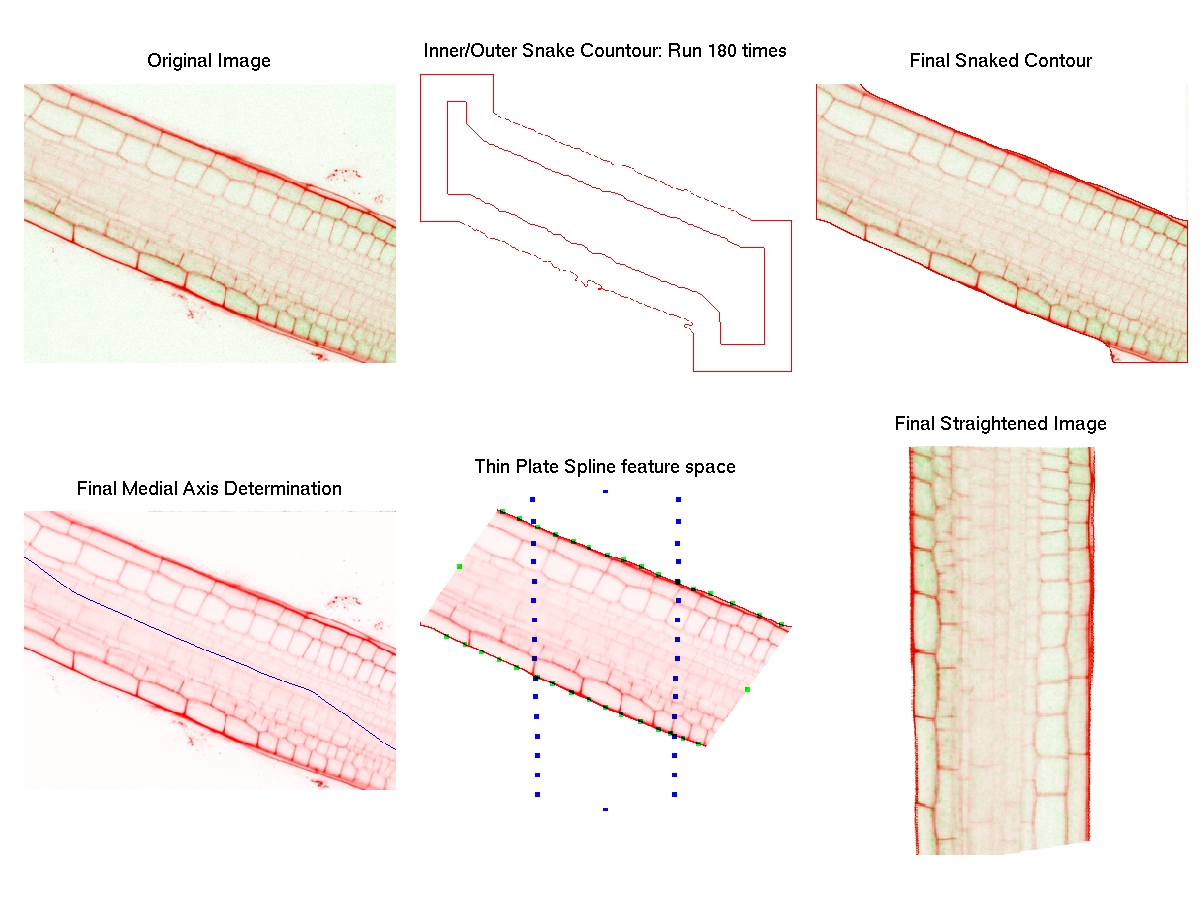 Original Image

Inner/Outer Snake Countour: Run 180 times

Final Snaked Contour

Final Medial Axis Determination

Thin Plate Spline feature space

Final Straightened Image